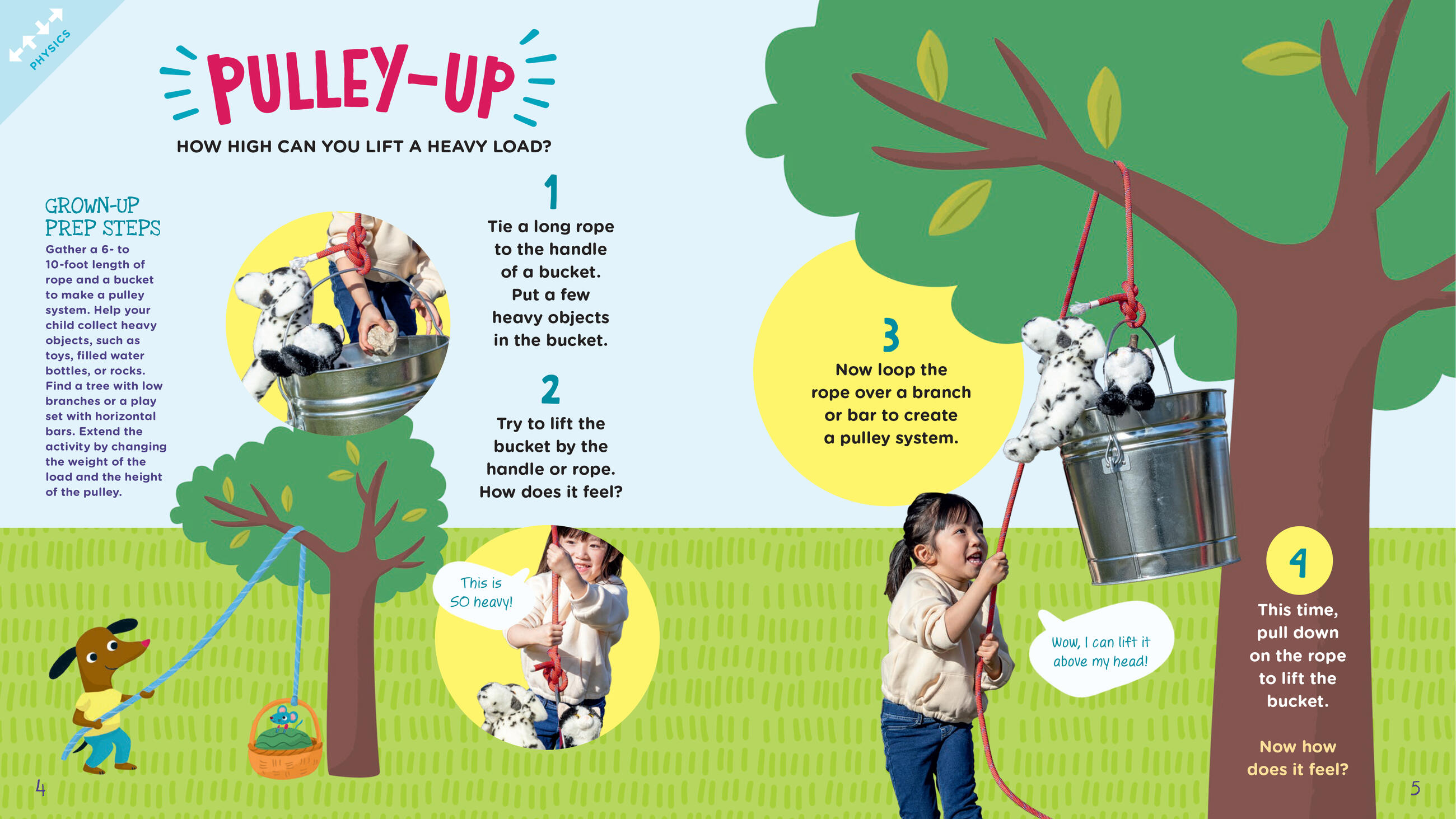 PHYSICS

PULLEY-UP

HOW HIGH CAN YOU LIFT A HEAVY LOAD?

GROWN-UP PREP STEPS

Gather a 6- to 10-foot length of rope and a bucket to make a pulley system. Help your child collect heavy objects, such as toys, filled water bottles, or rocks. Find a tree with low branches or a play set with horizontal bars. Extend the activity by changing the weight of the load and the height of the pulley.

1
Tie a long rope to the handle of a bucket. Put a few heavy objects in the bucket.

2
Try to lift the bucket by the handle or rope. How does it feel?

This is SO heavy!

3
Now loop the rope over a branch or bar to create a pulley system.

Wow, I can lift it above my head!

4
This time, pull down on the rope to lift the bucket.

Now how does it feel?

4

5