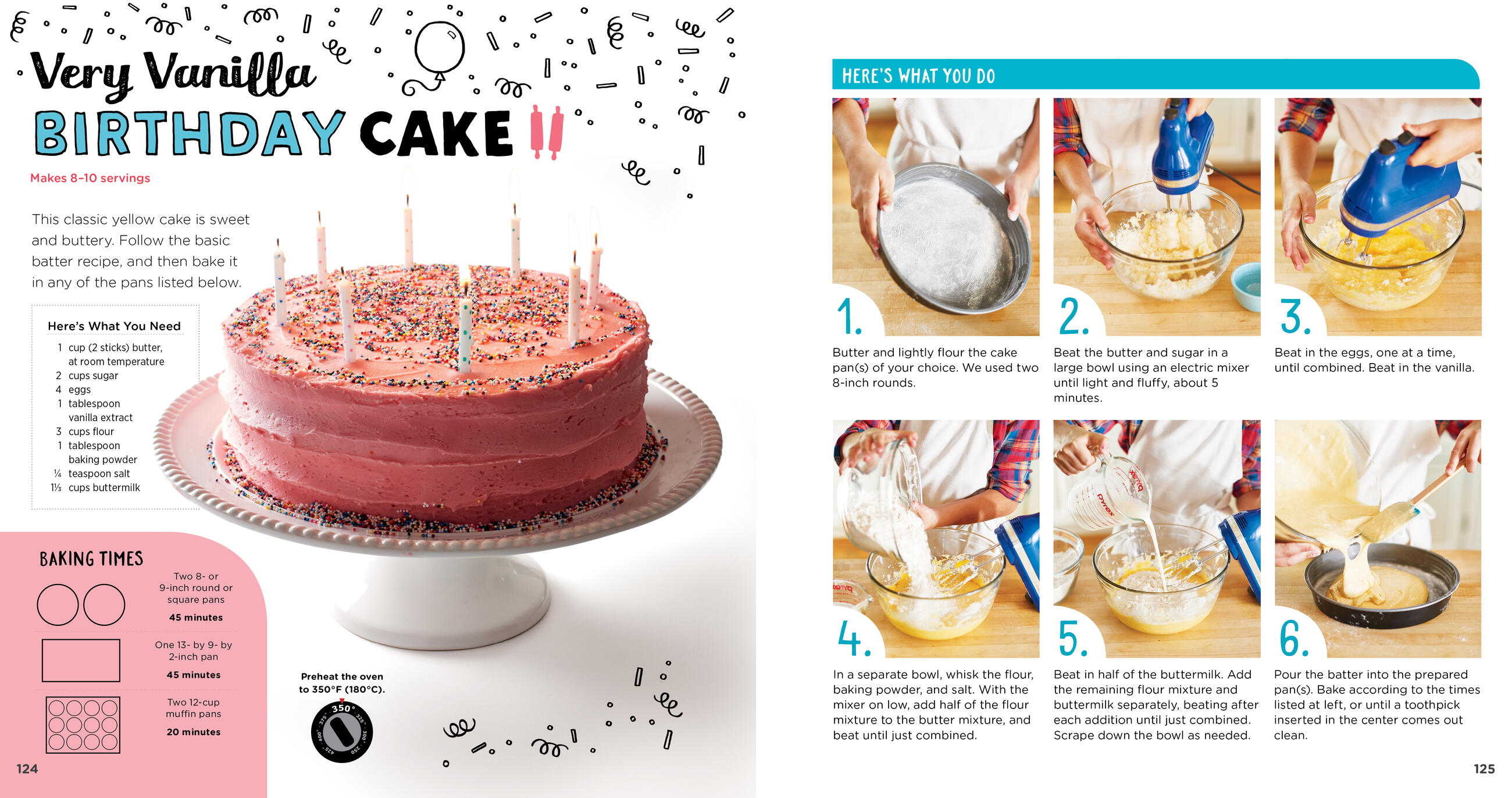 Very Vanilla
BIRTHDAY CAKE

Makes 8–10 servings

This classic yellow cake is sweet and buttery. Follow the basic batter recipe, and then bake it in any of the pans listed below.

Here's What You Need
1 cup (2 sticks) butter, at room temperature
2 cups sugar
4 eggs
1 tablespoon vanilla extract
3 cups flour
1 tablespoon baking powder
¼ teaspoon salt
1⅓ cups buttermilk

BAKING TIMES

Two 8- or 9-inch round or square pans
45 minutes

One 13- by 9- by 2-inch pan
45 minutes

Two 12-cup muffin pans
20 minutes

Preheat the oven to 350°F (180°C).

350°

124

HERE'S WHAT YOU DO

1. Butter and lightly flour the cake pan(s) of your choice. We used two 8-inch rounds.

2. Beat the butter and sugar in a large bowl using an electric mixer until light and fluffy, about 5 minutes.

3. Beat in the eggs, one at a time, until combined. Beat in the vanilla.

4. In a separate bowl, whisk the flour, baking powder, and salt. With the mixer on low, add half of the flour mixture to the butter mixture, and beat until just combined.

5. Beat in half of the buttermilk. Add the remaining flour mixture and buttermilk separately, beating after each addition until just combined. Scrape down the bowl as needed.

6. Pour the batter into the prepared pan(s). Bake according to the times listed at left, or until a toothpick inserted in the center comes out clean.

125