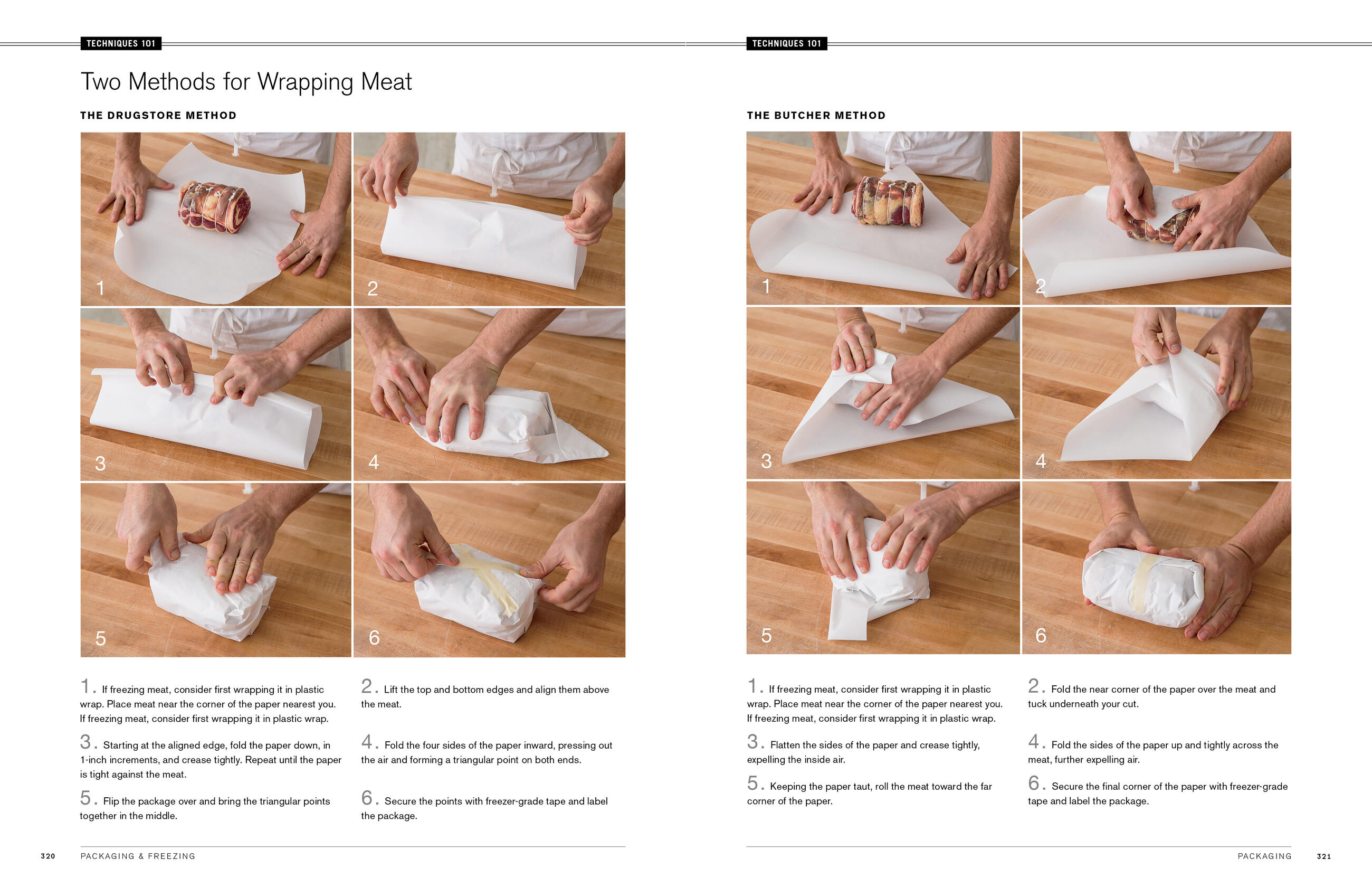 TECHNIQUES 101

Two Methods for Wrapping Meat

THE DRUGSTORE METHOD

1

2

3

4

5

6

1. If freezing meat, consider first wrapping it in plastic wrap. Place meat near the corner of the paper nearest you. If freezing meat, consider first wrapping it in plastic wrap.

2. Lift the top and bottom edges and align them above the meat.

3. Starting at the aligned edge, fold the paper down, in 1-inch increments, and crease tightly. Repeat until the paper is tight against the meat.

4. Fold the four sides of the paper inward, pressing out the air and forming a triangular point on both ends.

5. Flip the package over and bring the triangular points together in the middle.

6. Secure the points with freezer-grade tape and label the package.

320 PACKAGING & FREEZING

TECHNIQUES 101

THE BUTCHER METHOD

1

2

3

4

5

6

1. If freezing meat, consider first wrapping it in plastic wrap. Place meat near the corner of the paper nearest you. If freezing meat, consider first wrapping it in plastic wrap.

2. Fold the near corner of the paper over the meat and tuck underneath your cut.

3. Flatten the sides of the paper and crease tightly, expelling the inside air.

4. Fold the sides of the paper up and tightly across the meat, further expelling air.

5. Keeping the paper taut, roll the meat toward the far corner of the paper.

6. Secure the final corner of the paper with freezer-grade tape and label the package.

PACKAGING 321