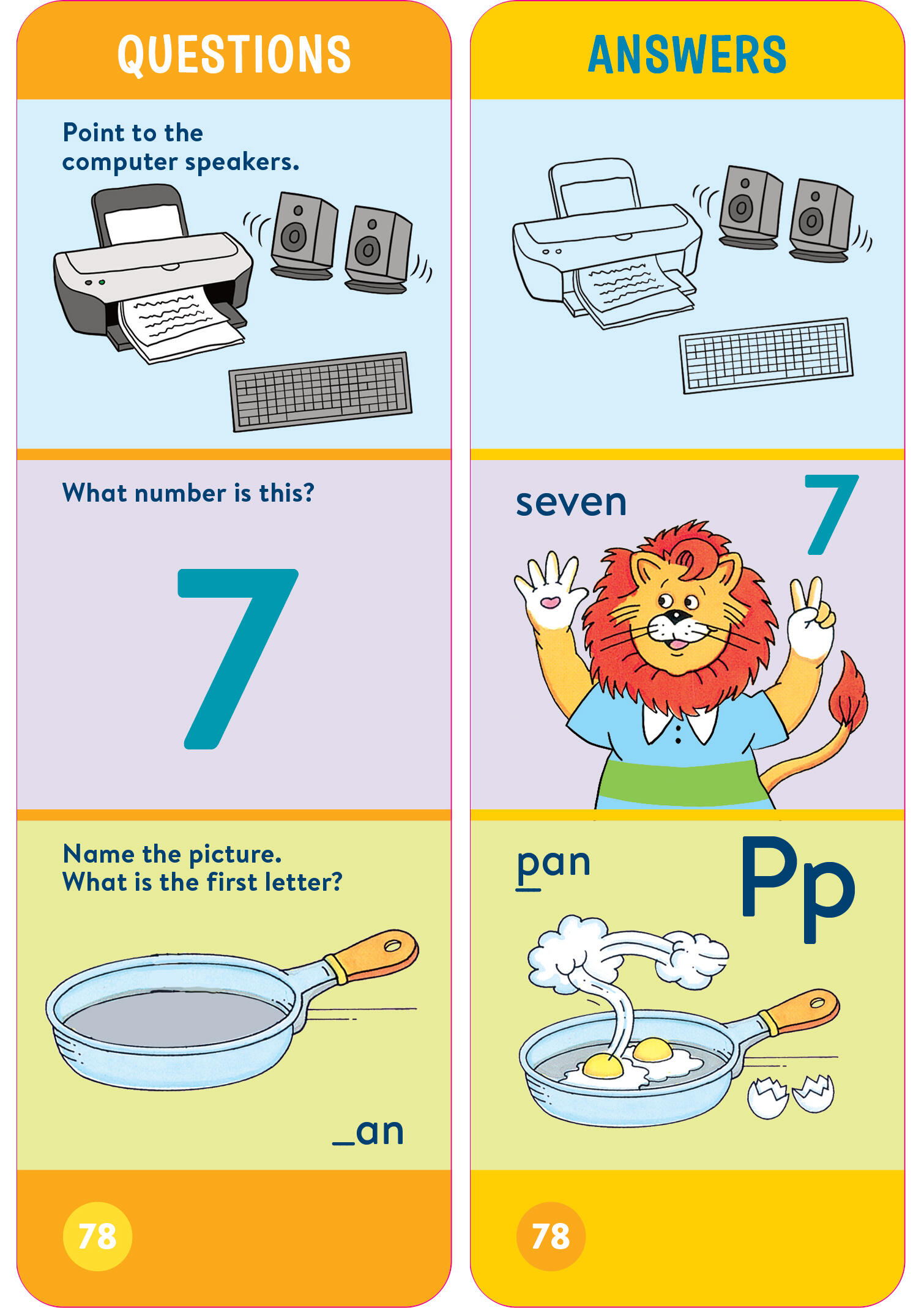 QUESTIONS

Point to the computer speakers.

What number is this?

7

Name the picture. What is the first letter?

_an

78

ANSWERS

seven

7

pan

Pp

78