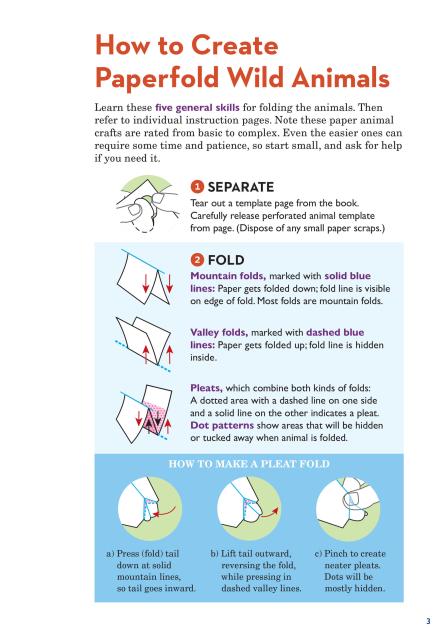 How to Create Paperfold Wild Animals

Learn these five general skills for folding the animals. Then refer to individual instruction pages. Note these paper animal crafts are rated from basic to complex. Even the easier ones can require some time and patience, so start small, and ask for help if you need it.

1 SEPARATE

Tear out a template page from the book. Carefully release perforated animal template from page. (Dispose of any small paper scraps.)

2 FOLD

Mountain folds, marked with solid blue lines: Paper gets folded down; fold line is visible on edge of fold. Most folds are mountain folds.

Valley folds, marked with dashed blue lines: Paper gets folded up; fold line is hidden inside.

Pleats, which combine both kinds of folds: A dotted area with a dashed line on one side and a solid line on the other indicates a pleat. Dot patterns show areas that will be hidden or tucked away when animal is folded.

HOW TO MAKE A PLEAT FOLD

a) Press (fold) tail down at solid mountain lines, so tail goes inward.

b) Lift tail outward, reversing the fold, while pressing in dashed valley lines.

c) Pinch to create neater pleats. Dots will be mostly hidden.

3