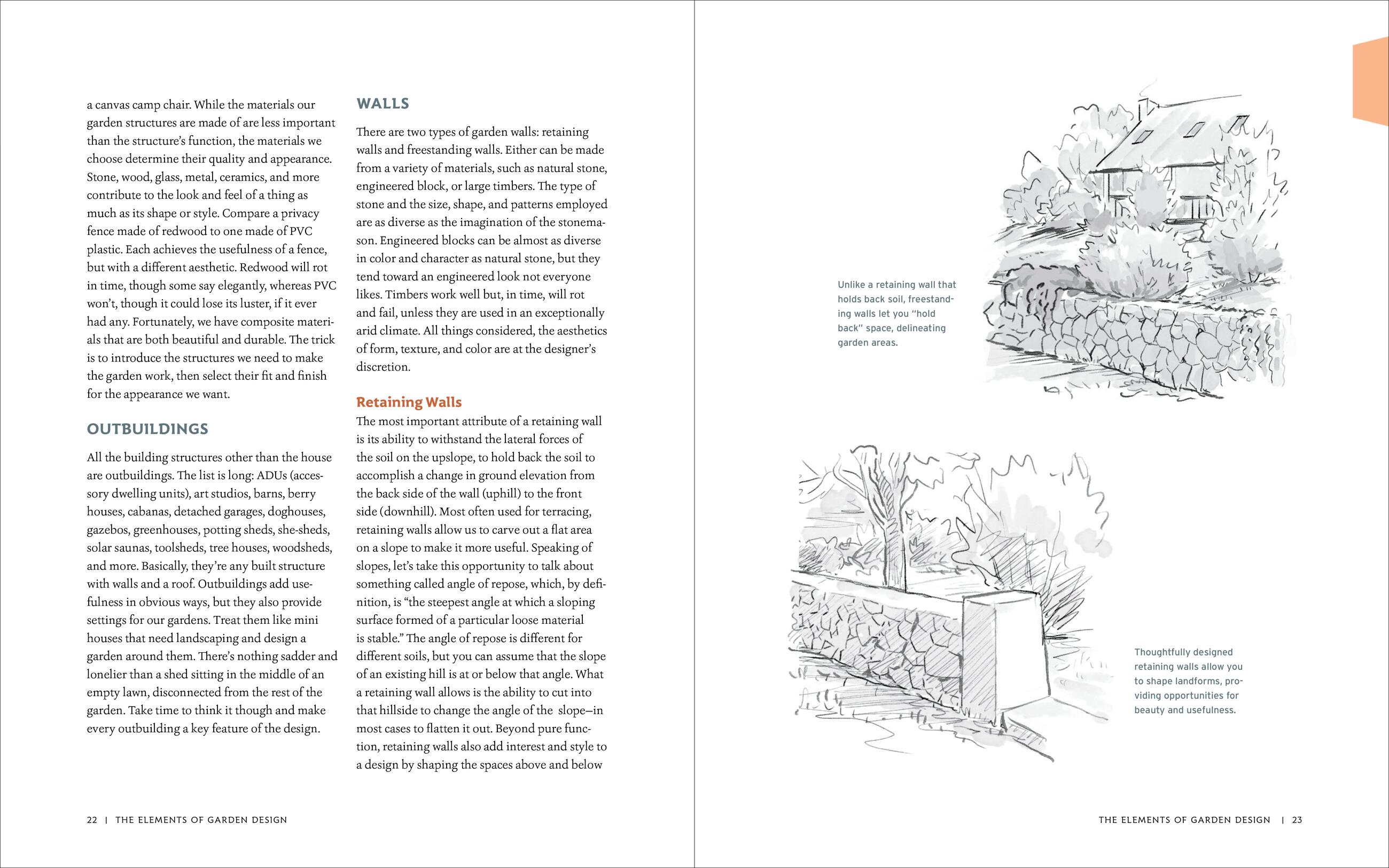 a canvas camp chair. While the materials our garden structures are made of are less important than the structure's function, the materials we choose determine their quality and appearance. Stone, wood, glass, metal, ceramics, and more contribute to the look and feel of a thing as much as its shape or style. Compare a privacy fence made of redwood to one made of PVC plastic. Each achieves the usefulness of a fence, but with a different aesthetic. Redwood will rot in time, though some say elegantly, whereas PVC won't, though it could lose its luster, if it ever had any. Fortunately, we have composite materials that are both beautiful and durable. The trick is to introduce the structures we need to make the garden work, then select their fit and finish for the appearance we want.

OUTBUILDINGS

All the building structures other than the house are outbuildings. The list is long: ADUs (accessory dwelling units), art studios, barns, berry houses, cabanas, detached garages, doghouses, gazebos, greenhouses, potting sheds, she-sheds, solar saunas, toolsheds, tree houses, woodsheds, and more. Basically, they're any built structure with walls and a roof. Outbuildings add usefulness in obvious ways, but they also provide settings for our gardens. Treat them like mini houses that need landscaping and design a garden around them. There's nothing sadder and lonelier than a shed sitting in the middle of an empty lawn, disconnected from the rest of the garden. Take time to think it though and make every outbuilding a key feature of the design.

WALLS

There are two types of garden walls: retaining walls and freestanding walls. Either can be made from a variety of materials, such as natural stone, engineered block, or large timbers. The type of stone and the size, shape, and patterns employed are as diverse as the imagination of the stonemason. Engineered blocks can be almost as diverse in color and character as natural stone, but they tend toward an engineered look not everyone likes. Timbers work well but, in time, will rot and fail, unless they are used in an exceptionally arid climate. All things considered, the aesthetics of form, texture, and color are at the designer's discretion.

Retaining Walls

The most important attribute of a retaining wall is its ability to withstand the lateral forces of the soil on the upslope, to hold back the soil to accomplish a change in ground elevation from the back side of the wall (uphill) to the front side (downhill). Most often used for terracing, retaining walls allow us to carve out a flat area on a slope to make it more useful. Speaking of slopes, let's take this opportunity to talk about something called angle of repose, which, by definition, is "the steepest angle at which a sloping surface formed of a particular loose material is stable." The angle of repose is different for different soils, but you can assume that the slope of an existing hill is at or below that angle. What a retaining wall allows is the ability to cut into that hillside to change the angle of the slope—in most cases to flatten it out. Beyond pure function, retaining walls also add interest and style to a design by shaping the spaces above and below

22 | THE ELEMENTS OF GARDEN DESIGN

Unlike a retaining wall that holds back soil, freestanding walls let you "hold back" space, delineating garden areas.

Thoughtfully designed retaining walls allow you to shape landforms, providing opportunities for beauty and usefulness.

THE ELEMENTS OF GARDEN DESIGN | 23