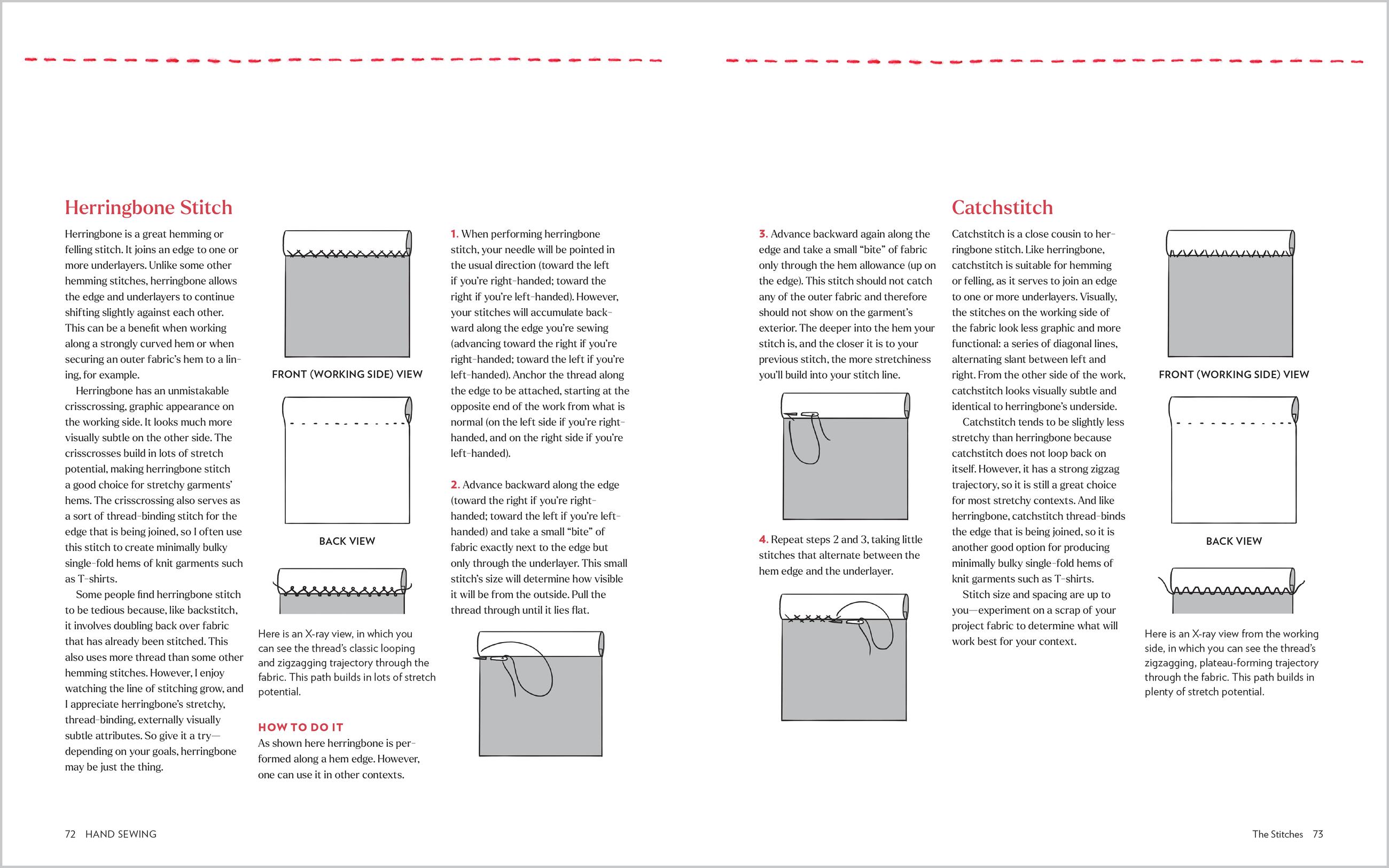 Herringbone Stitch

Herringbone is a great hemming or felling stitch. It joins an edge to one or more underlayers. Unlike some other hemming stitches, herringbone allows the edge and underlayers to continue shifting slightly against each other. This can be a benefit when working along a strongly curved hem or when securing an outer fabric's hem to a lining, for example.

Herringbone has an unmistakable crisscrossing, graphic appearance on the working side. It looks much more visually subtle on the other side. The crisscrosses build in lots of stretch potential, making herringbone stitch a good choice for stretchy garments' hems. The crisscrossing also serves as a sort of thread-binding stitch for the edge that is being joined, so I often use this stitch to create minimally bulky single-fold hems of knit garments such as T-shirts.

Some people find herringbone stitch to be tedious because, like backstitch, it involves doubling back over fabric that has already been stitched. This also uses more thread than some other hemming stitches. However, I enjoy watching the line of stitching grow, and I appreciate herringbone's stretchy, thread-binding, externally visually subtle attributes. So give it a try—depending on your goals, herringbone may be just the thing.

FRONT (WORKING SIDE) VIEW

BACK VIEW

Here is an X-ray view, in which you can see the thread's classic looping and zigzagging trajectory through the fabric. This path builds in lots of stretch potential.

HOW TO DO IT
As shown here herringbone is performed along a hem edge. However, one can use it in other contexts.

1. When performing herringbone stitch, your needle will be pointed in the usual direction (toward the left if you're right-handed; toward the right if you're left-handed). However, your stitches will accumulate backward along the edge you're sewing (advancing toward the right if you're right-handed; toward the left if you're left-handed). Anchor the thread along the edge to be attached, starting at the opposite end of the work from what is normal (on the left side if you're right-handed, and on the right side if you're left-handed).

2. Advance backward along the edge (toward the right if you're right-handed; toward the left if you're left-handed) and take a small "bite" of fabric exactly next to the edge but only through the underlayer. This small stitch's size will determine how visible it will be from the outside. Pull the thread through until it lies flat.

3. Advance backward again along the edge and take a small "bite" of fabric only through the hem allowance (up on the edge). This stitch should not catch any of the outer fabric and therefore should not show on the garment's exterior. The deeper into the hem your stitch is, and the closer it is to your previous stitch, the more stretchiness you'll build into your stitch line.

4. Repeat steps 2 and 3, taking little stitches that alternate between the hem edge and the underlayer.

Catchstitch

Catchstitch is a close cousin to herringbone stitch. Like herringbone, catchstitch is suitable for hemming or felling, as it serves to join an edge to one or more underlayers. Visually, the stitches on the working side of the fabric look less graphic and more functional: a series of diagonal lines, alternating slant between left and right. From the other side of the work, catchstitch looks visually subtle and identical to herringbone's underside.

Catchstitch tends to be slightly less stretchy than herringbone because catchstitch does not loop back on itself. However, it has a strong zigzag trajectory, so it is still a great choice for most stretchy contexts. And like herringbone, catchstitch thread-binds the edge that is being joined, so it is another good option for producing minimally bulky single-fold hems of knit garments such as T-shirts.

Stitch size and spacing are up to you—experiment on a scrap of your project fabric to determine what will work best for your context.

FRONT (WORKING SIDE) VIEW

BACK VIEW

Here is an X-ray view from the working side, in which you can see the thread's zigzagging, plateau-forming trajectory through the fabric. This path builds in plenty of stretch potential.

72 HAND SEWING

The Stitches 73