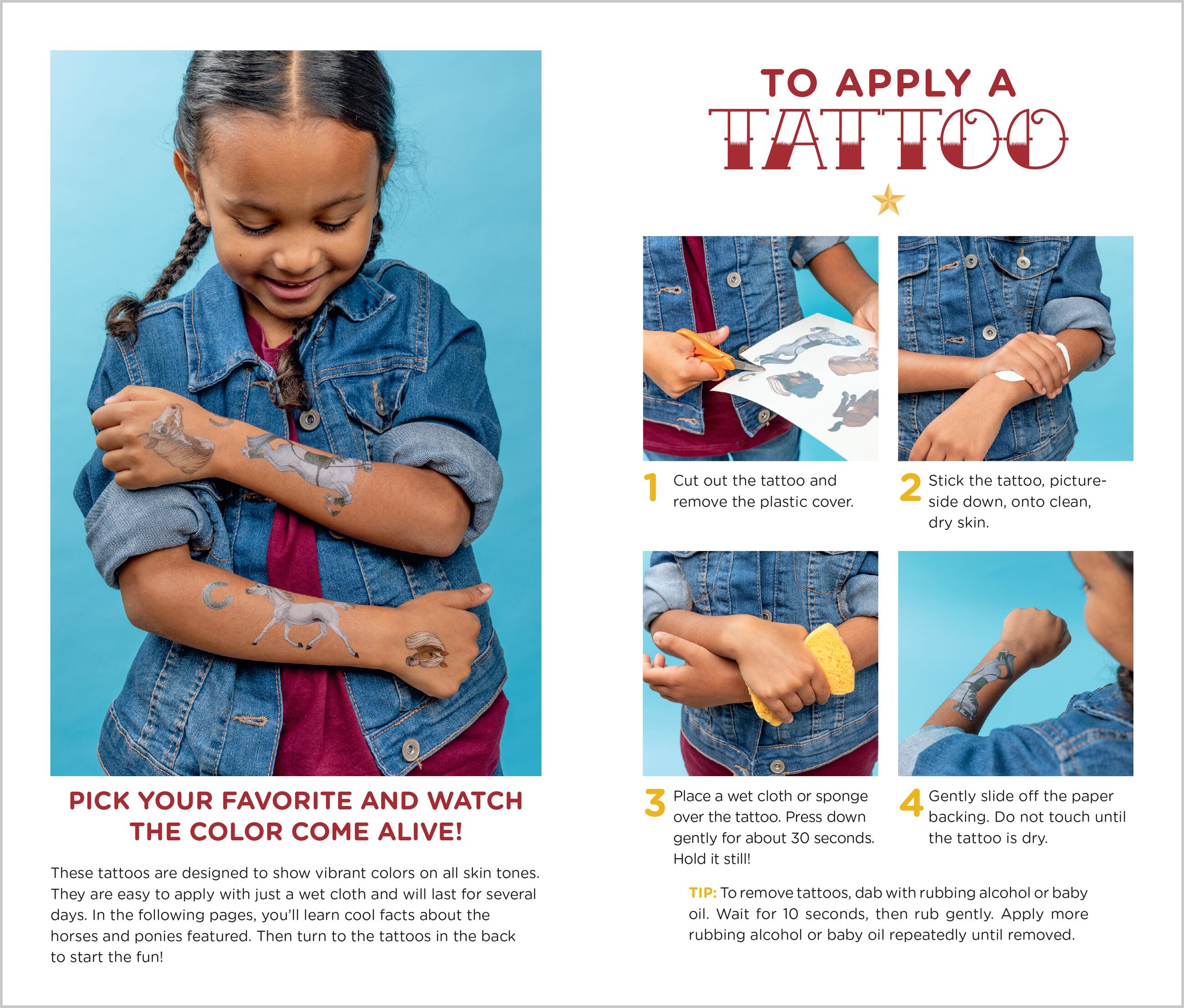 PICK YOUR FAVORITE AND WATCH THE COLOR COME ALIVE!

These tattoos are designed to show vibrant colors on all skin tones. They are easy to apply with just a wet cloth and will last for several days. In the following pages, you'll learn cool facts about the horses and ponies featured. Then turn to the tattoos in the back to start the fun!

TO APPLY A TATTOO

1 Cut out the tattoo and remove the plastic cover.

2 Stick the tattoo, picture-side down, onto clean, dry skin.

3 Place a wet cloth or sponge over the tattoo. Press down gently for about 30 seconds. Hold it still!

4 Gently slide off the paper backing. Do not touch until the tattoo is dry.

TIP: To remove tattoos, dab with rubbing alcohol or baby oil. Wait for 10 seconds, then rub gently. Apply more rubbing alcohol or baby oil repeatedly until removed.