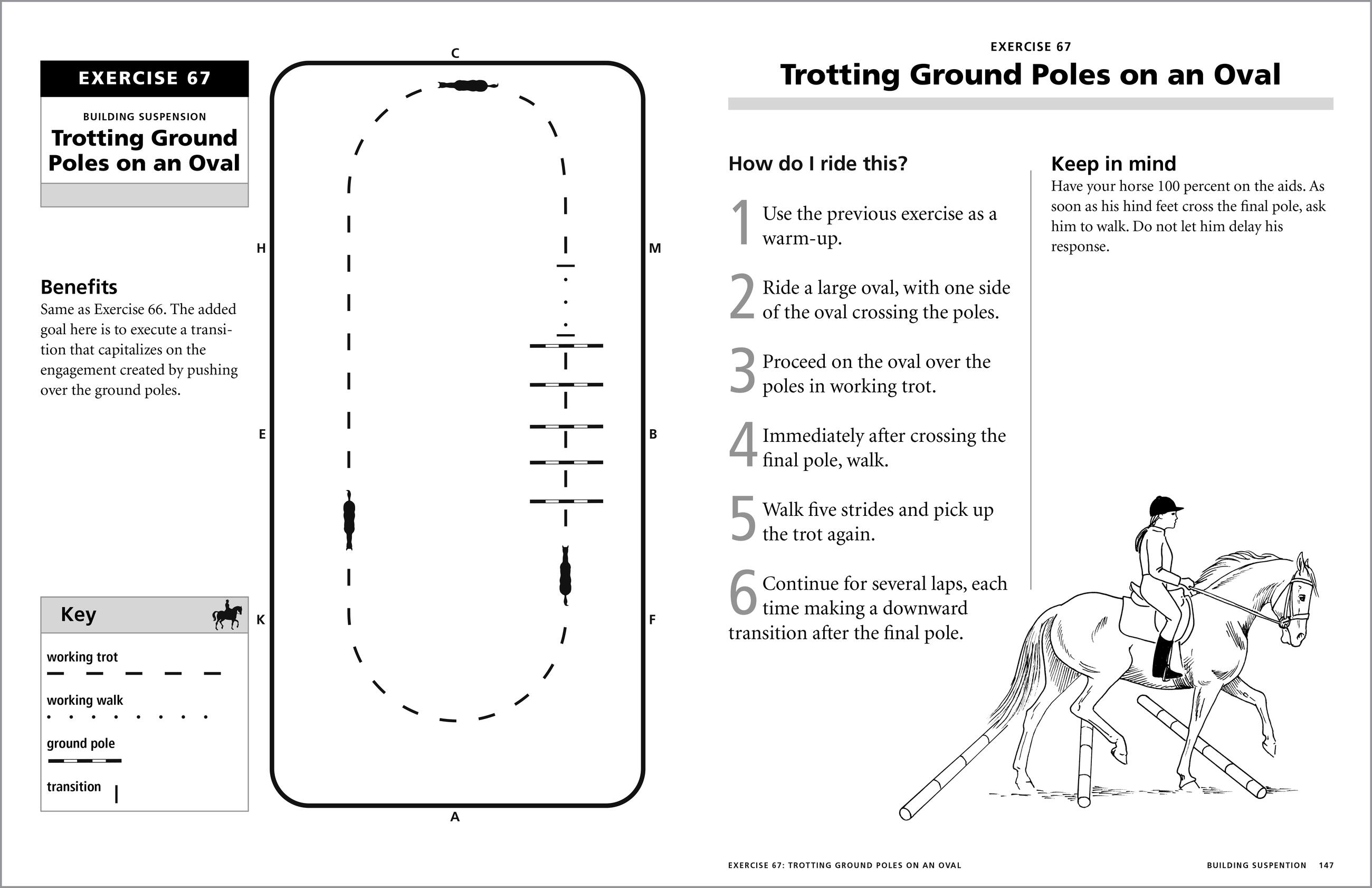 EXERCISE 67

BUILDING SUSPENSION

Trotting Ground Poles on an Oval

Benefits
Same as Exercise 66. The added goal here is to execute a transition that capitalizes on the engagement created by pushing over the ground poles.

Key

working trot

working walk

ground pole

transition

C

H

M

E

B

K

F

A

EXERCISE 67

Trotting Ground Poles on an Oval

How do I ride this?

1 Use the previous exercise as a warm-up.

2 Ride a large oval, with one side of the oval crossing the poles.

3 Proceed on the oval over the poles in working trot.

4 Immediately after crossing the final pole, walk.

5 Walk five strides and pick up the trot again.

6 Continue for several laps, each time making a downward transition after the final pole.

Keep in mind
Have your horse 100 percent on the aids. As soon as his hind feet cross the final pole, ask him to walk. Do not let him delay his response.

EXERCISE 67: TROTTING GROUND POLES ON AN OVAL

BUILDING SUSPENTION 147