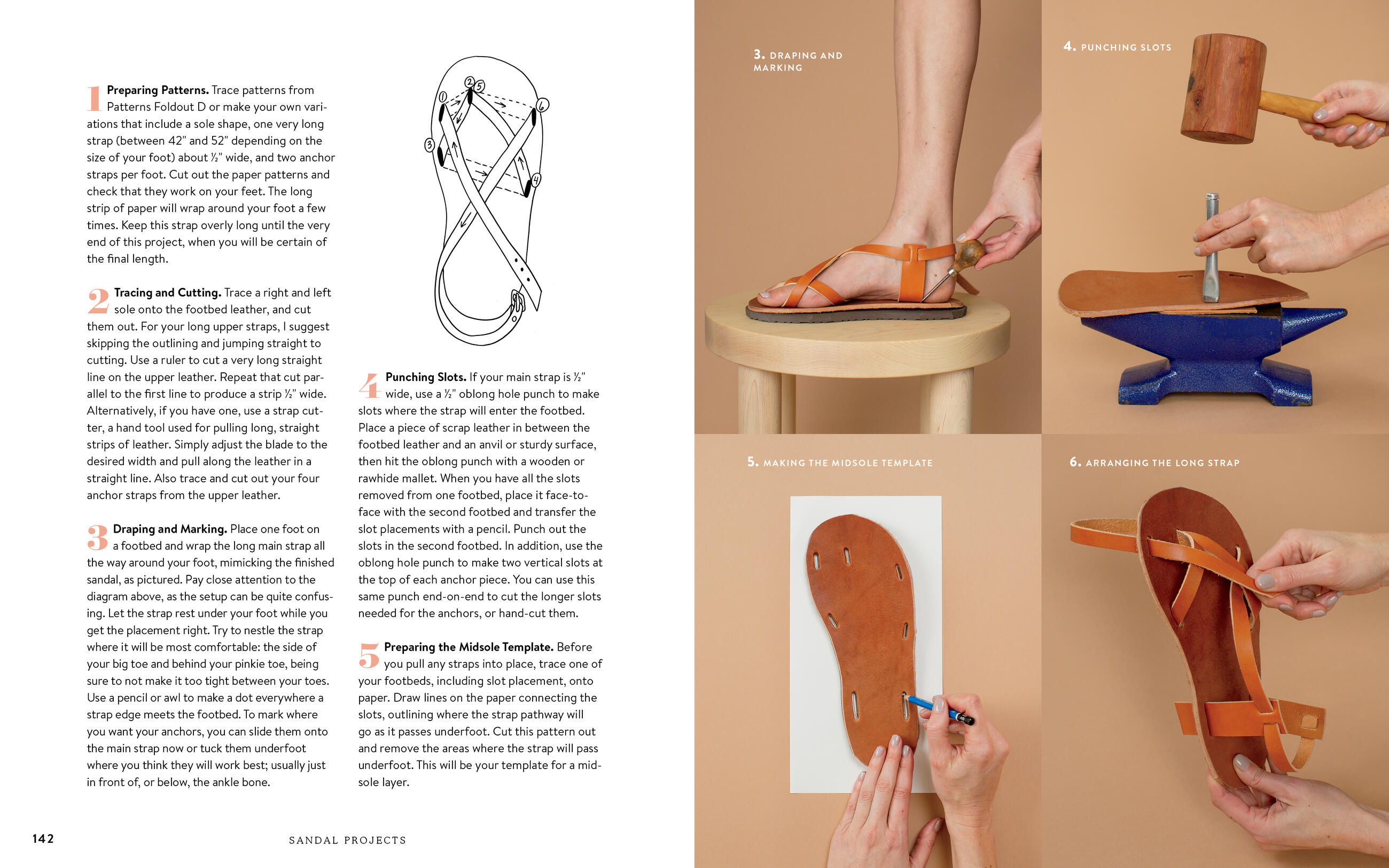 1 **Preparing Patterns.** Trace patterns from Patterns Foldout D or make your own variations that include a sole shape, one very long strap (between 42" and 52" depending on the size of your foot) about ½" wide, and two anchor straps per foot. Cut out the paper patterns and check that they work on your feet. The long strip of paper will wrap around your foot a few times. Keep this strap overly long until the very end of this project, when you will be certain of the final length.

2 **Tracing and Cutting.** Trace a right and left sole onto the footbed leather, and cut them out. For your long upper straps, I suggest skipping the outlining and jumping straight to cutting. Use a ruler to cut a very long straight line on the upper leather. Repeat that cut parallel to the first line to produce a strip ½" wide. Alternatively, if you have one, use a strap cutter, a hand tool used for pulling long, straight strips of leather. Simply adjust the blade to the desired width and pull along the leather in a straight line. Also trace and cut out your four anchor straps from the upper leather.

3 **Draping and Marking.** Place one foot on a footbed and wrap the long main strap all the way around your foot, mimicking the finished sandal, as pictured. Pay close attention to the diagram above, as the setup can be quite confusing. Let the strap rest under your foot while you get the placement right. Try to nestle the strap where it will be most comfortable: the side of your big toe and behind your pinkie toe, being sure to not make it too tight between your toes. Use a pencil or awl to make a dot everywhere a strap edge meets the footbed. To mark where you want your anchors, you can slide them onto the main strap now or tuck them underfoot where you think they will work best; usually just in front of, or below, the ankle bone.

1 2 5 6 3 4

4 **Punching Slots.** If your main strap is ½" wide, use a ½" oblong hole punch to make slots where the strap will enter the footbed. Place a piece of scrap leather in between the footbed leather and an anvil or sturdy surface, then hit the oblong punch with a wooden or rawhide mallet. When you have all the slots removed from one footbed, place it face-to-face with the second footbed and transfer the slot placements with a pencil. Punch out the slots in the second footbed. In addition, use the oblong hole punch to make two vertical slots at the top of each anchor piece. You can use this same punch end-on-end to cut the longer slots needed for the anchors, or hand-cut them.

5 **Preparing the Midsole Template.** Before you pull any straps into place, trace one of your footbeds, including slot placement, onto paper. Draw lines on the paper connecting the slots, outlining where the strap pathway will go as it passes underfoot. Cut this pattern out and remove the areas where the strap will pass underfoot. This will be your template for a midsole layer.

142 SANDAL PROJECTS

3. DRAPING AND MARKING

4. PUNCHING SLOTS

5. MAKING THE MIDSOLE TEMPLATE

6. ARRANGING THE LONG STRAP